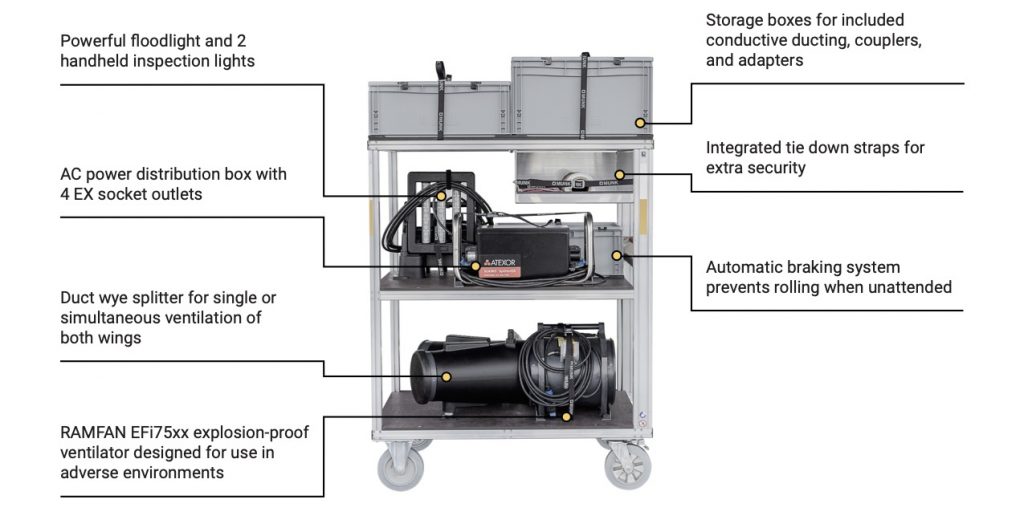 Powerful floodlight and 2 handheld inspection lights

AC power distribution box with 4 EX socket outlets

Duct wye splitter for single or simultaneous ventilation of both wings

RAMFAN EFi75xx explosion-proof ventilator designed for use in adverse environments

Storage boxes for included conductive ducting, couplers, and adapters

Integrated tie down straps for extra security

Automatic braking system prevents rolling when unattended

ATEXOR