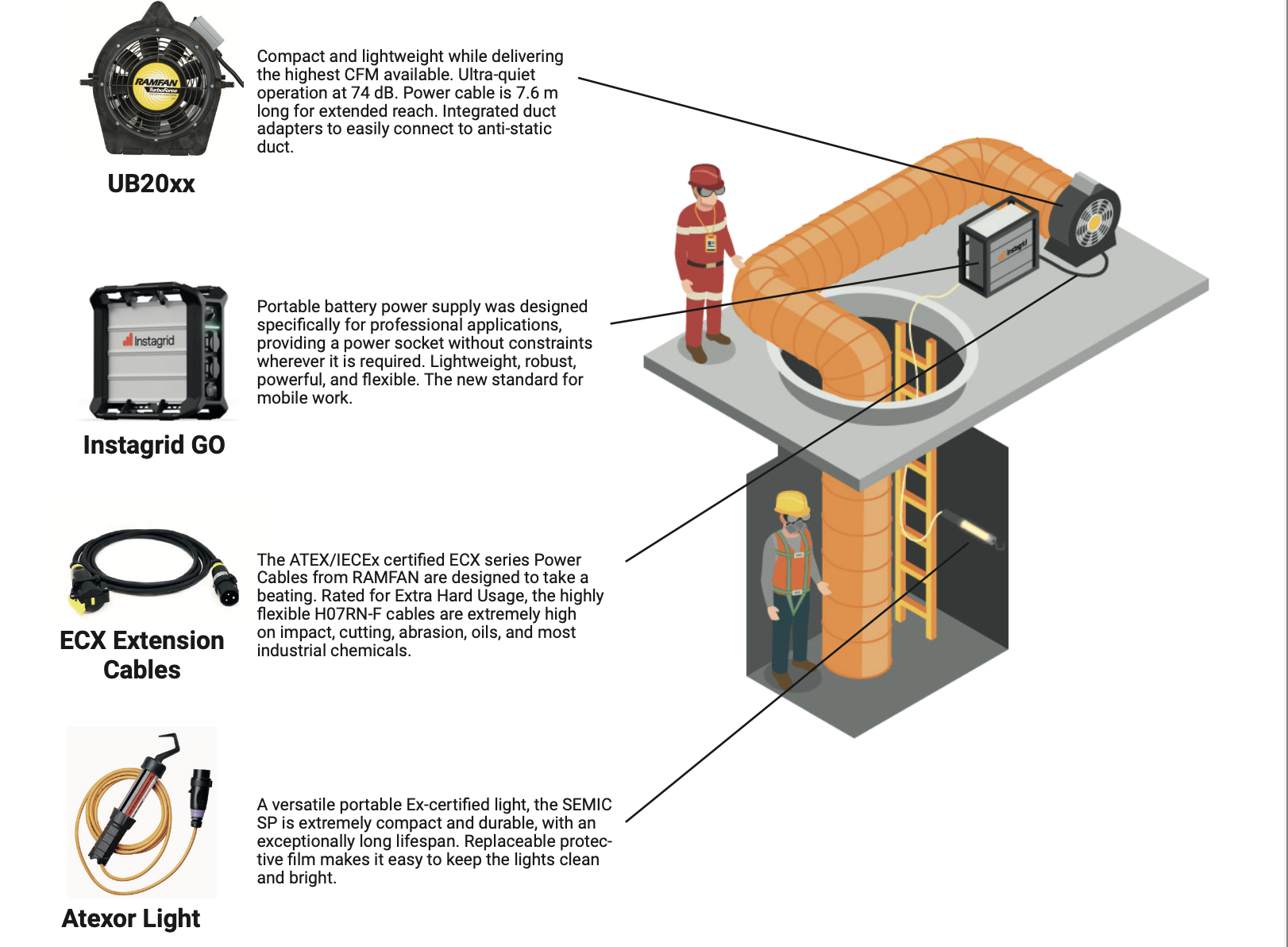 RAMFAN TurboForce

UB20xx

Compact and lightweight while delivering the highest CFM available. Ultra-quiet operation at 74 dB. Power cable is 7.6 m long for extended reach. Integrated duct adapters to easily connect to anti-static duct.

Instagrid

Instagrid GO

Portable battery power supply was designed specifically for professional applications, providing a power socket without constraints wherever it is required. Lightweight, robust, powerful, and flexible. The new standard for mobile work.

ECX Extension Cables

The ATEX/IECEx certified ECX series Power Cables from RAMFAN are designed to take a beating. Rated for Extra Hard Usage, the highly flexible H07RN-F cables are extremely high on impact, cutting, abrasion, oils, and most industrial chemicals.

Atexor Light

A versatile portable Ex-certified light, the SEMIC SP is extremely compact and durable, with an exceptionally long lifespan. Replaceable protective film makes it easy to keep the lights clean and bright.

Instagrid